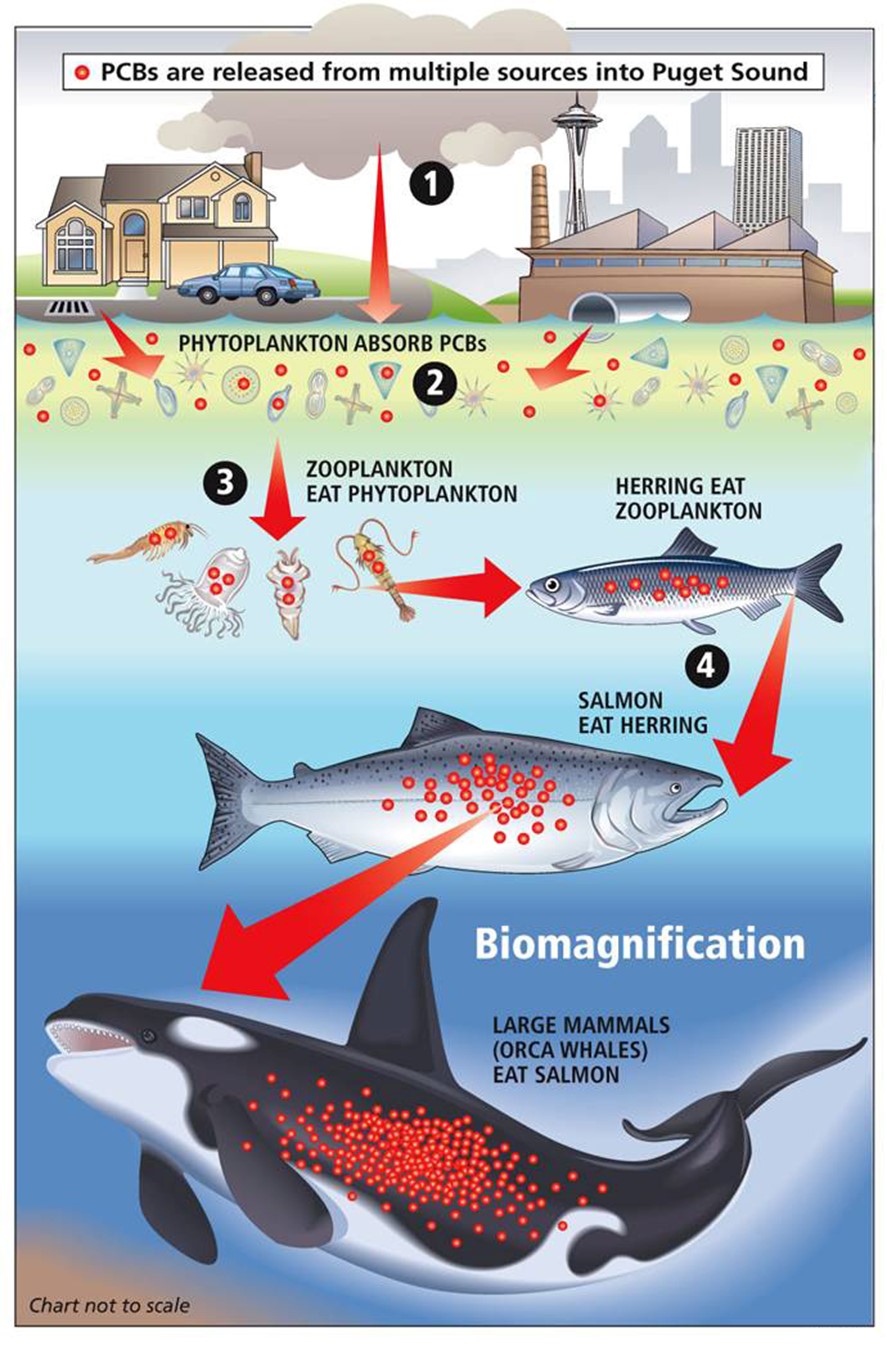 PCBs are released from multiple sources into Puget Sound

1

PHYTOPLANKTON ABSORB PCBs

2

3

ZOOPLANKTON EAT PHYTOPLANKTON

HERRING EAT ZOOPLANKTON

4

SALMON EAT HERRING

Biomagnification

LARGE MAMMALS (ORCA WHALES) EAT SALMON

Chart not to scale